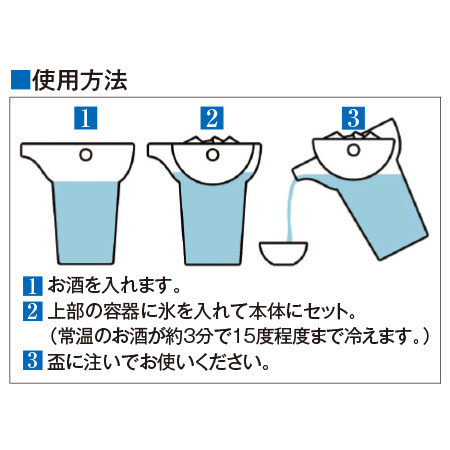 ■使用方法

1

2

3

1 お酒を入れます。

2 上部の容器に氷を入れて本体にセット。
（常温のお酒が約3分で15度程度まで冷えます。）

3 盃に注いでお使いください。