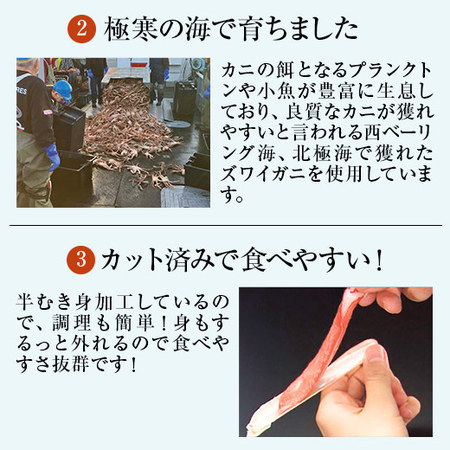 2 極寒の海で育ちました

カニの餌となるプランクトンや小魚が豊富に生息しており、良質なカニが獲れやすいと言われる西ベーリング海、北極海で獲れたズワイガニを使用しています。

3 カット済みで食べやすい！

半むき身加工しているので、調理も簡単！身もするっと外れるので食べやすさ抜群です！